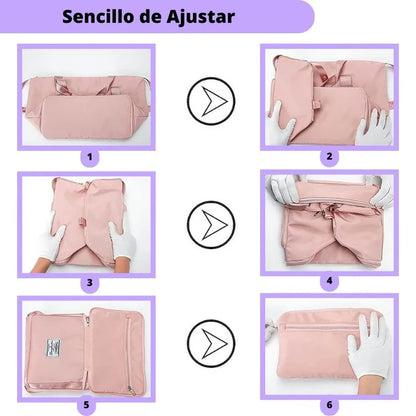 Sencillo de Ajustar

1

2

3

4

5

6